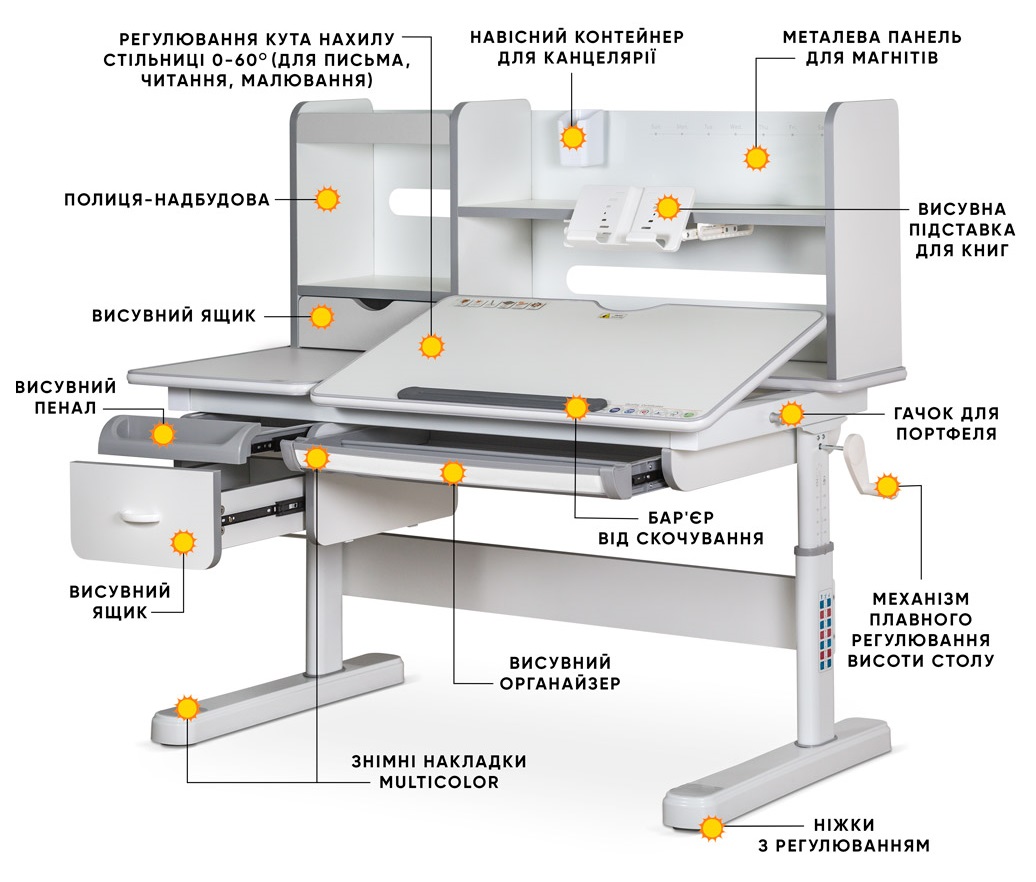 РЕГУЛЮВАННЯ КУТА НАХИЛУ СТІЛЬНИЦІ 0-60° (ДЛЯ ПИСЬМА, ЧИТАННЯ, МАЛЮВАННЯ)

НАВІСНИЙ КОНТЕЙНЕР ДЛЯ КАНЦЕЛЯРІЇ

МЕТАЛЕВА ПАНЕЛЬ ДЛЯ МАГНІТІВ

ПОЛИЦЯ-НАДБУДОВА

ВИСУВНА ПІДСТАВКА ДЛЯ КНИГ

ВИСУВНИЙ ЯЩИК

ВИСУВНИЙ ПЕНАЛ

ГАЧОК ДЛЯ ПОРТФЕЛЯ

БАР'ЄР ВІД СКОЧУВАННЯ

ВИСУВНИЙ ЯЩИК

МЕХАНІЗМ ПЛАВНОГО РЕГУЛЮВАННЯ ВИСОТИ СТОЛУ

ВИСУВНИЙ ОРГАНАЙЗЕР

ЗНІМНІ НАКЛАДКИ MULTICOLOR

НІЖКИ З РЕГУЛЮВАННЯМ